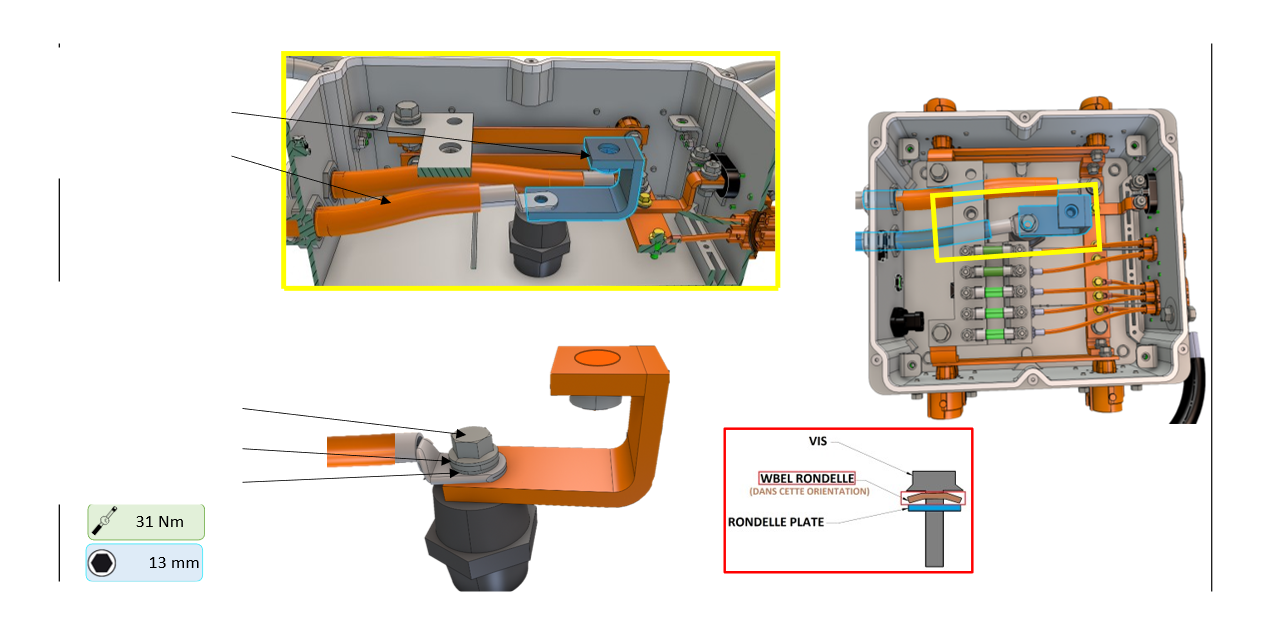 31 Nm

13 mm

VIS

WBEL RONDELLE
(DANS CETTE ORIENTATION)

RONDELLE PLATE