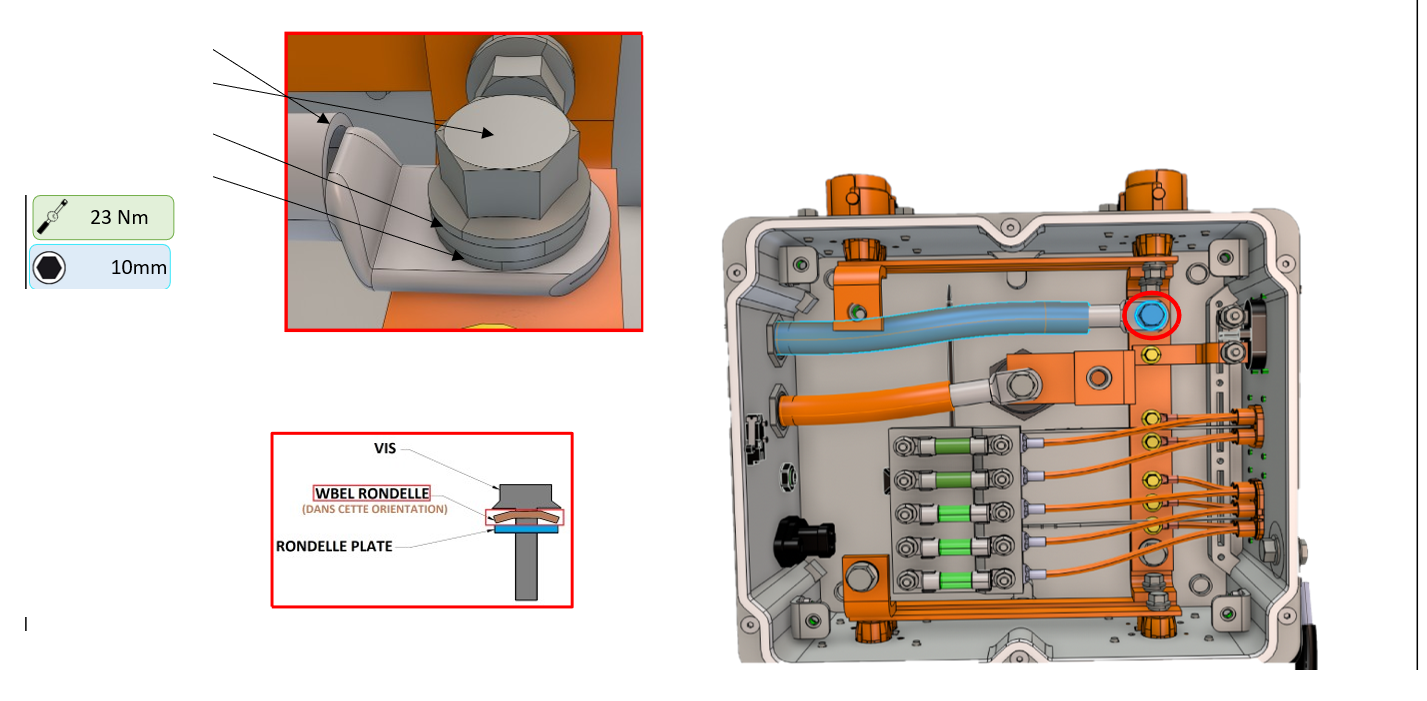 23 Nm

10mm

VIS

WBEL RONDELLE
(DANS CETTE ORIENTATION)

RONDELLE PLATE