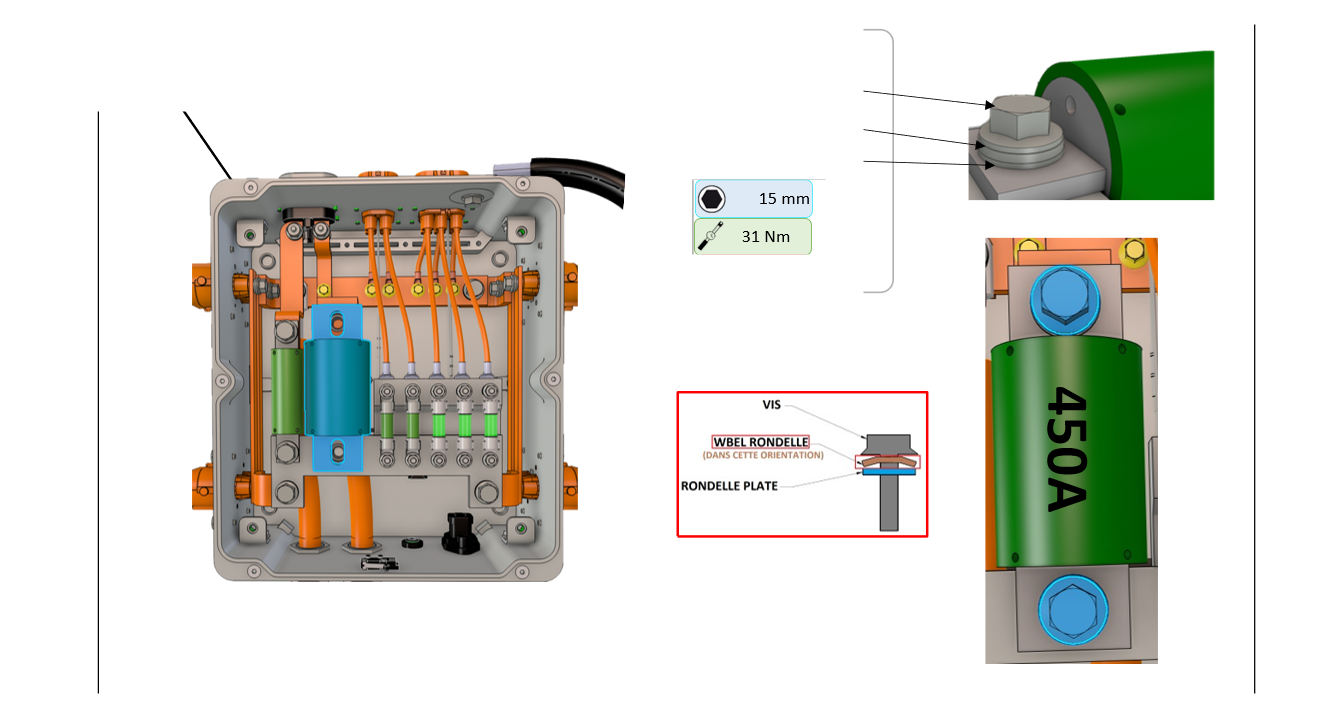 15 mm
31 Nm

VIS
WBEL RONDELLE
(DANS CETTE ORIENTATION)
RONDELLE PLATE

450A