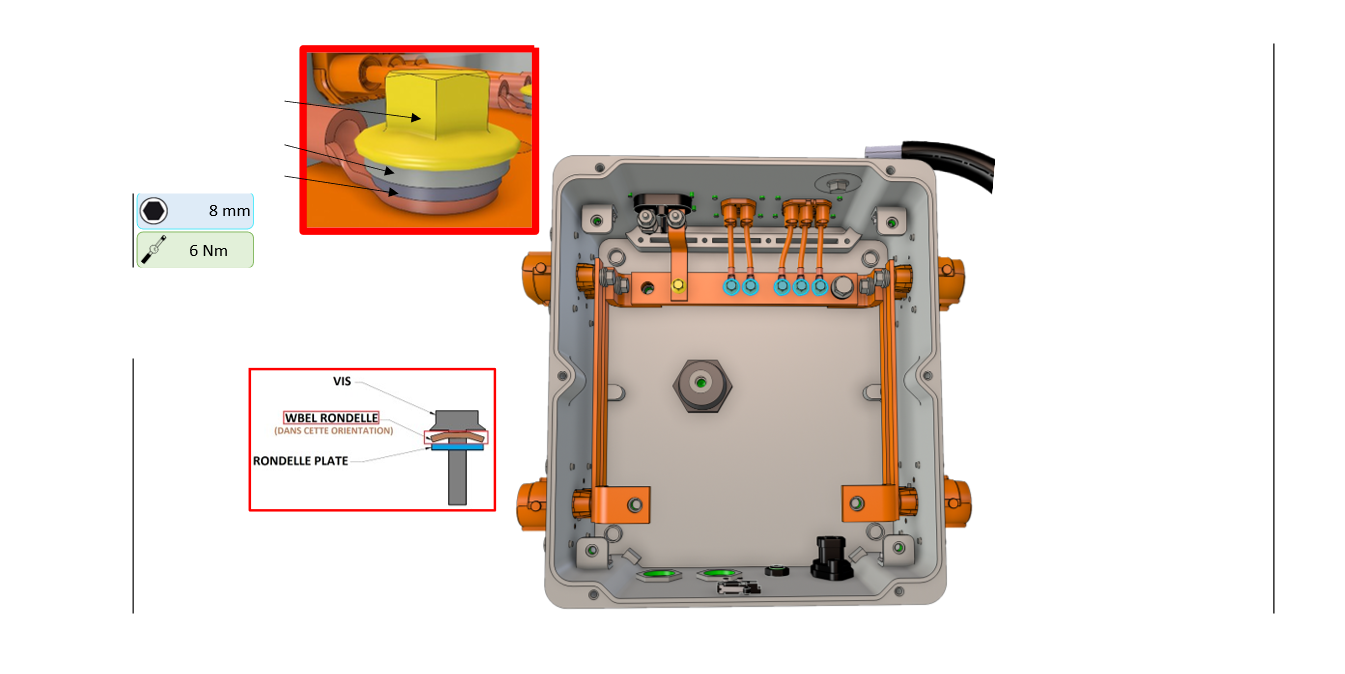 8 mm

6 Nm

VIS

WBEL RONDELLE
(DANS CETTE ORIENTATION)

RONDELLE PLATE