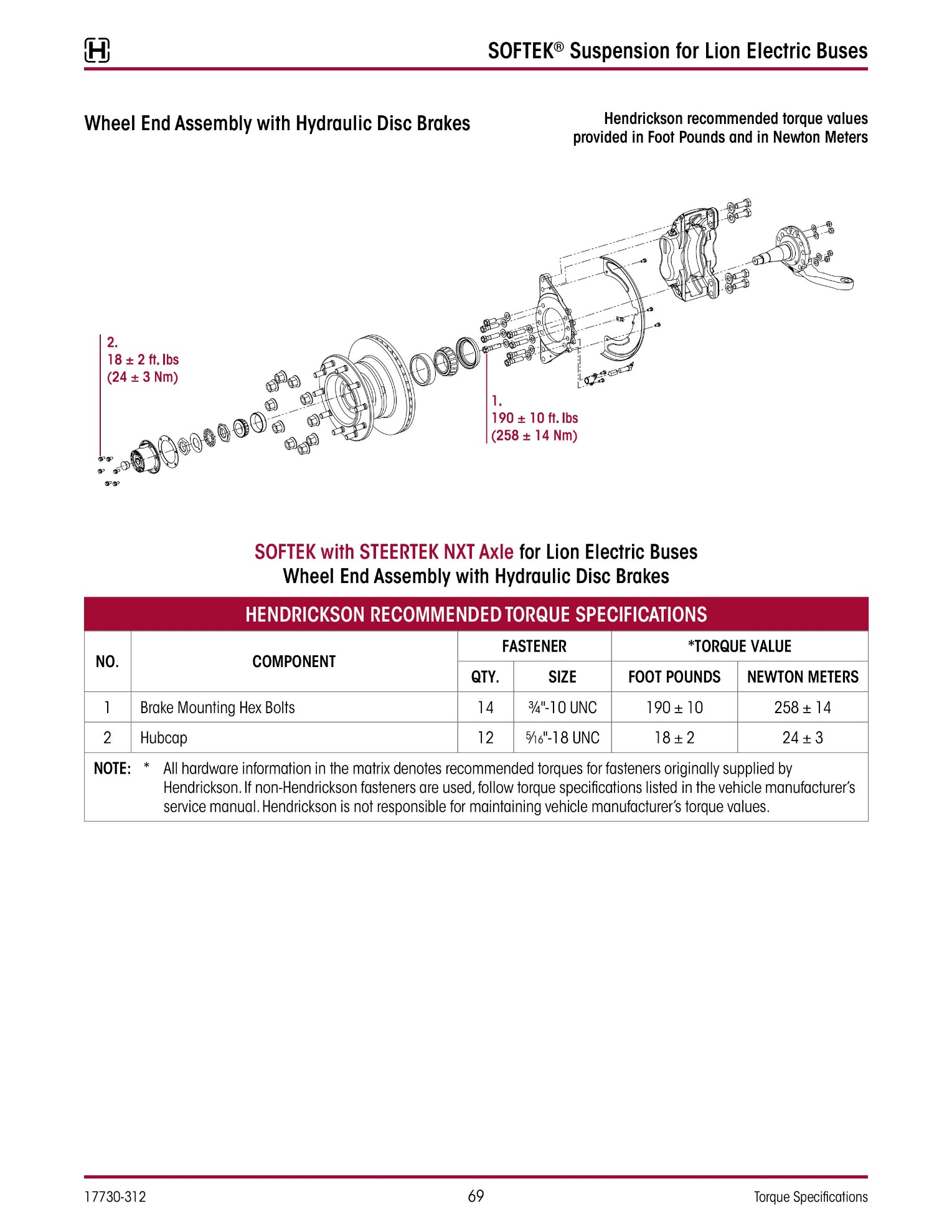 H

SOFTEK® Suspension for Lion Electric Buses

Wheel End Assembly with Hydraulic Disc Brakes

Hendrickson recommended torque values provided in Foot Pounds and in Newton Meters

2.
18 ± 2 ft. lbs
(24 ± 3 Nm)

1.
190 ± 10 ft. lbs
(258 ± 14 Nm)

SOFTEK with STEERTEK NXT Axle for Lion Electric Buses
Wheel End Assembly with Hydraulic Disc Brakes

HENDRICKSON RECOMMENDED TORQUE SPECIFICATIONS

| NO. | COMPONENT | FASTENER QTY. | FASTENER SIZE | *TORQUE VALUE FOOT POUNDS | *TORQUE VALUE NEWTON METERS |
|---|---|---|---|---|---|
| 1 | Brake Mounting Hex Bolts | 14 | ¾"-10 UNC | 190 ± 10 | 258 ± 14 |
| 2 | Hubcap | 12 | 5⁄16"-18 UNC | 18 ± 2 | 24 ± 3 |

NOTE: * All hardware information in the matrix denotes recommended torques for fasteners originally supplied by Hendrickson. If non-Hendrickson fasteners are used, follow torque specifications listed in the vehicle manufacturer's service manual. Hendrickson is not responsible for maintaining vehicle manufacturer's torque values.

17730-312
69
Torque Specifications