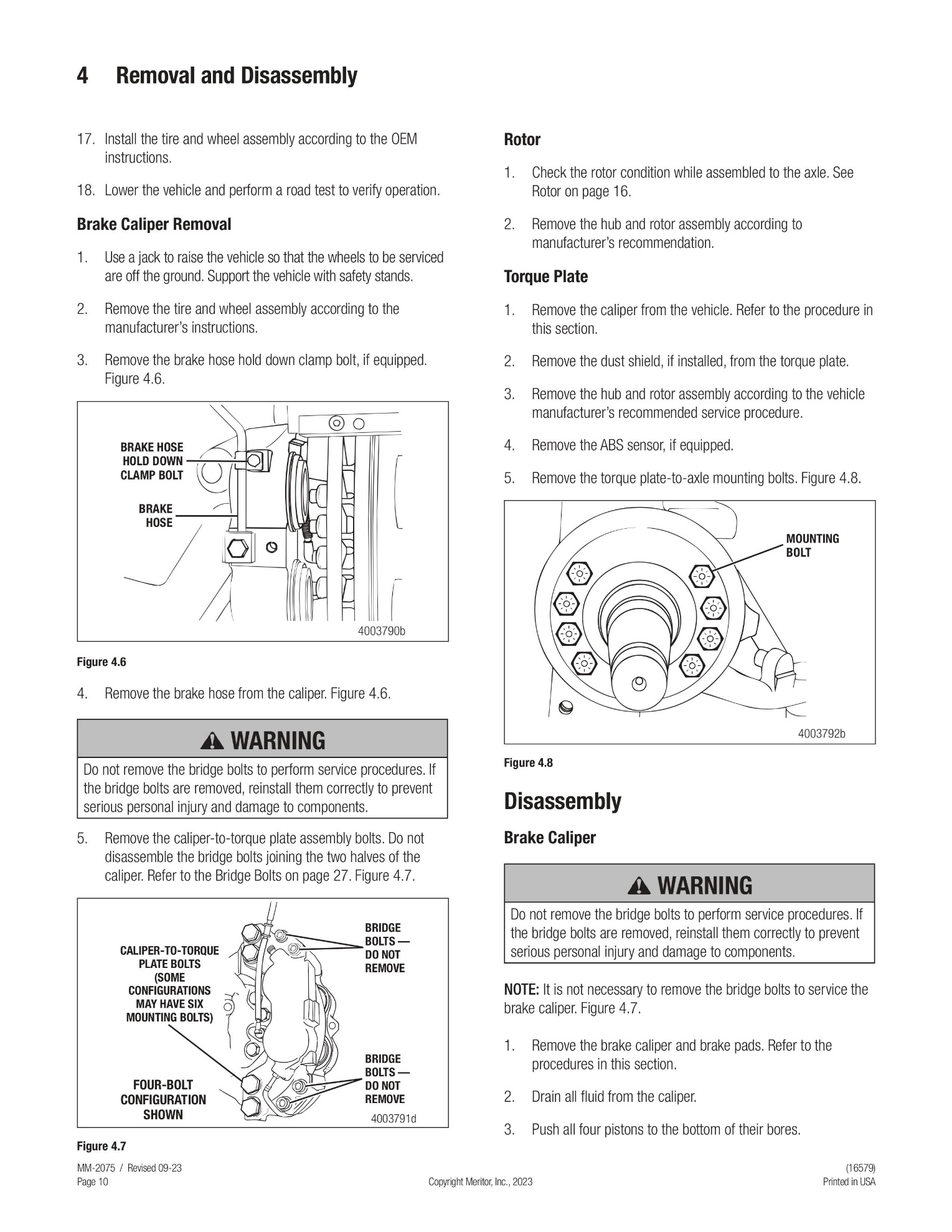 4 Removal and Disassembly

17. Install the tire and wheel assembly according to the OEM instructions.

18. Lower the vehicle and perform a road test to verify operation.

Brake Caliper Removal

1. Use a jack to raise the vehicle so that the wheels to be serviced are off the ground. Support the vehicle with safety stands.

2. Remove the tire and wheel assembly according to the manufacturer's instructions.

3. Remove the brake hose hold down clamp bolt, if equipped. Figure 4.6.

BRAKE HOSE HOLD DOWN CLAMP BOLT

BRAKE HOSE

4003790b

Figure 4.6

4. Remove the brake hose from the caliper. Figure 4.6.

WARNING

Do not remove the bridge bolts to perform service procedures. If the bridge bolts are removed, reinstall them correctly to prevent serious personal injury and damage to components.

5. Remove the caliper-to-torque plate assembly bolts. Do not disassemble the bridge bolts joining the two halves of the caliper. Refer to the Bridge Bolts on page 27. Figure 4.7.

CALIPER-TO-TORQUE PLATE BOLTS (SOME CONFIGURATIONS MAY HAVE SIX MOUNTING BOLTS)

BRIDGE BOLTS — DO NOT REMOVE

BRIDGE BOLTS — DO NOT REMOVE

FOUR-BOLT CONFIGURATION SHOWN

4003791d

Figure 4.7

Rotor

1. Check the rotor condition while assembled to the axle. See Rotor on page 16.

2. Remove the hub and rotor assembly according to manufacturer's recommendation.

Torque Plate

1. Remove the caliper from the vehicle. Refer to the procedure in this section.

2. Remove the dust shield, if installed, from the torque plate.

3. Remove the hub and rotor assembly according to the vehicle manufacturer's recommended service procedure.

4. Remove the ABS sensor, if equipped.

5. Remove the torque plate-to-axle mounting bolts. Figure 4.8.

MOUNTING BOLT

4003792b

Figure 4.8

Disassembly

Brake Caliper

WARNING

Do not remove the bridge bolts to perform service procedures. If the bridge bolts are removed, reinstall them correctly to prevent serious personal injury and damage to components.

NOTE: It is not necessary to remove the bridge bolts to service the brake caliper. Figure 4.7.

1. Remove the brake caliper and brake pads. Refer to the procedures in this section.

2. Drain all fluid from the caliper.

3. Push all four pistons to the bottom of their bores.

MM-2075 / Revised 09-23
Page 10
Copyright Meritor, Inc., 2023
(16579)
Printed in USA