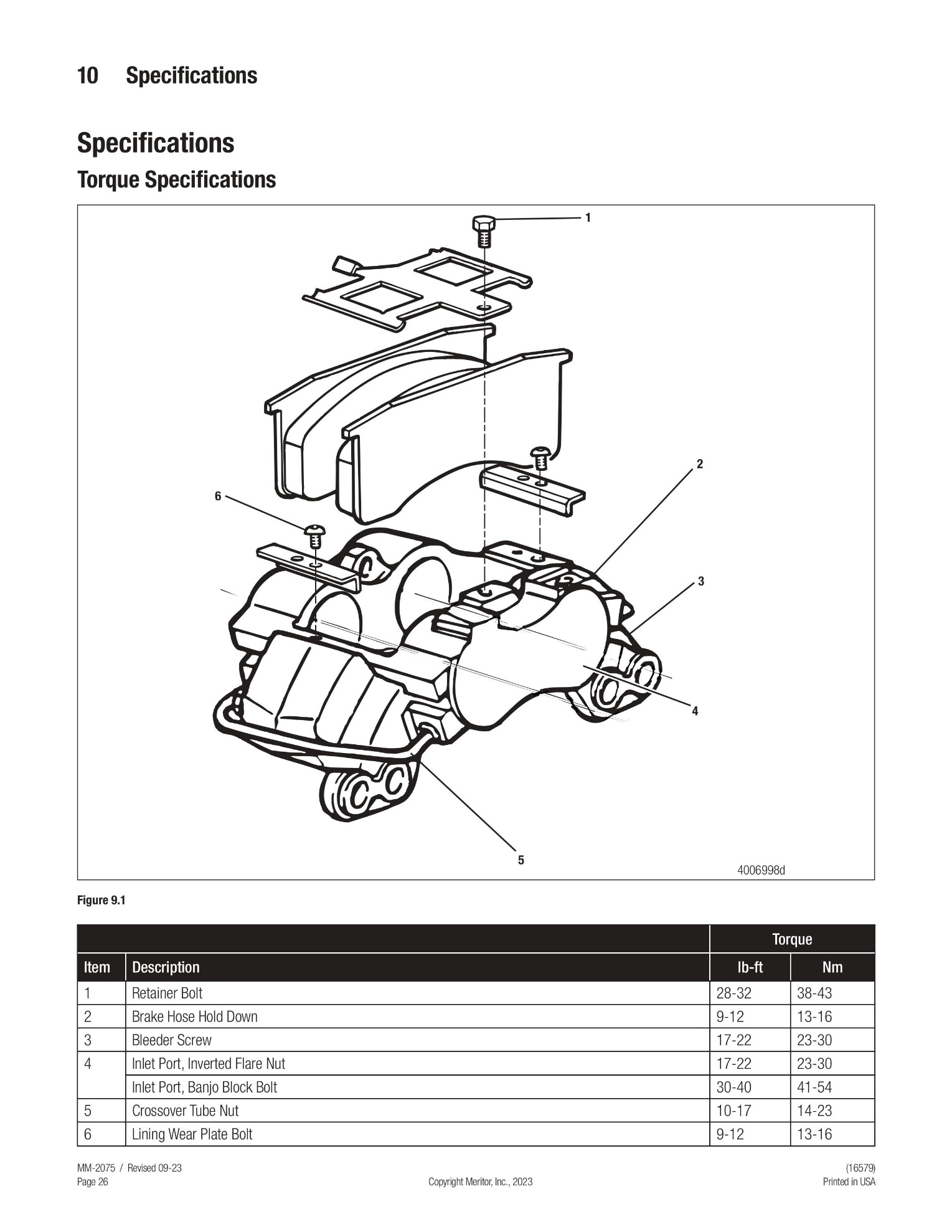 10 Specifications

Specifications

Torque Specifications

1
2
6
3
4
5
4006998d

Figure 9.1

| | | Torque | |
|---|---|---|---|
| Item | Description | lb-ft | Nm |
| 1 | Retainer Bolt | 28-32 | 38-43 |
| 2 | Brake Hose Hold Down | 9-12 | 13-16 |
| 3 | Bleeder Screw | 17-22 | 23-30 |
| 4 | Inlet Port, Inverted Flare Nut | 17-22 | 23-30 |
| | Inlet Port, Banjo Block Bolt | 30-40 | 41-54 |
| 5 | Crossover Tube Nut | 10-17 | 14-23 |
| 6 | Lining Wear Plate Bolt | 9-12 | 13-16 |

MM-2075 / Revised 09-23
Page 26
Copyright Meritor, Inc., 2023
(16579)
Printed in USA