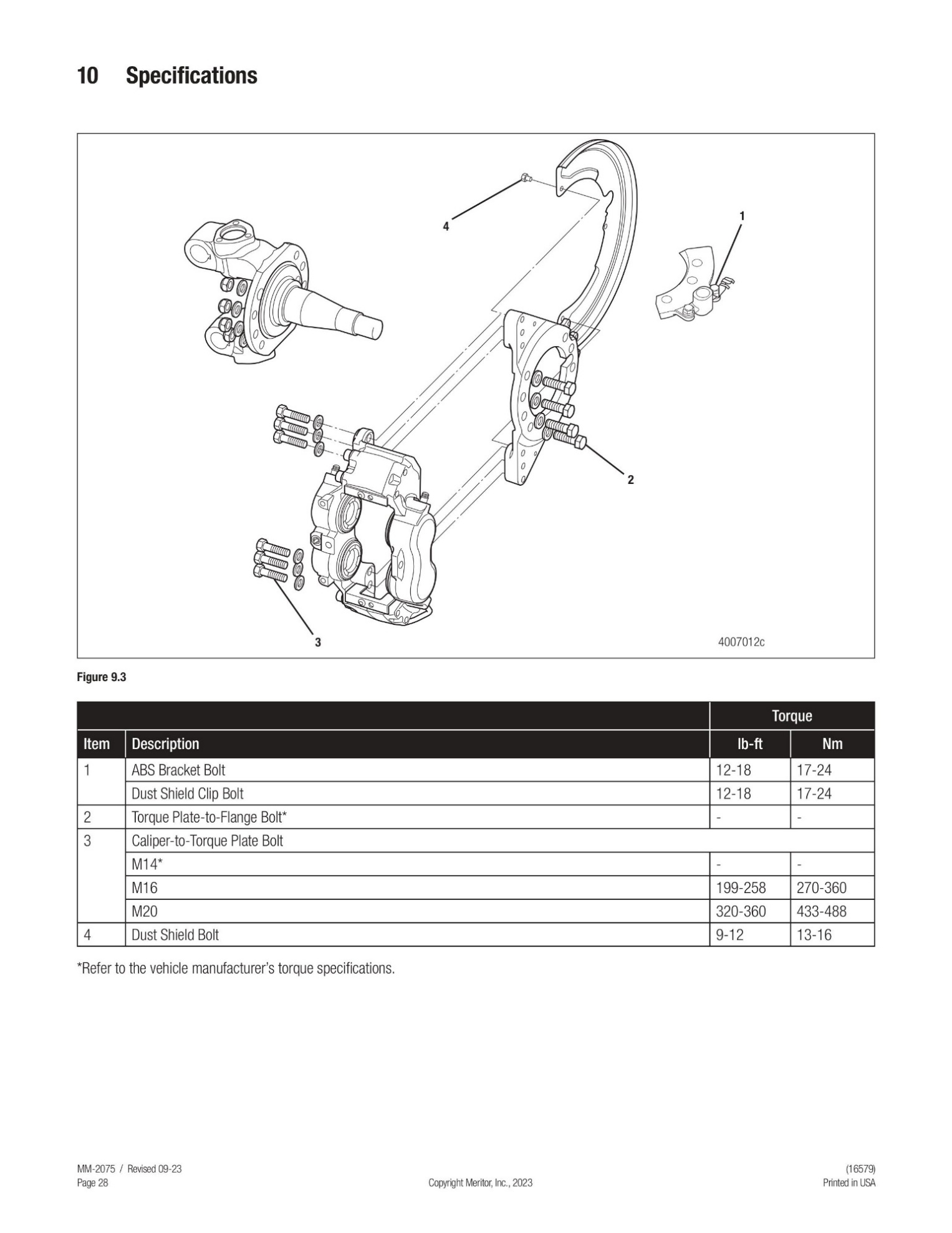 10 Specifications

4

1

2

3

4007012c

Figure 9.3

| | | Torque | |
|---|---|---|---|
| Item | Description | lb-ft | Nm |
| 1 | ABS Bracket Bolt | 12-18 | 17-24 |
| | Dust Shield Clip Bolt | 12-18 | 17-24 |
| 2 | Torque Plate-to-Flange Bolt* | - | - |
| 3 | Caliper-to-Torque Plate Bolt | | |
| | M14* | - | - |
| | M16 | 199-258 | 270-360 |
| | M20 | 320-360 | 433-488 |
| 4 | Dust Shield Bolt | 9-12 | 13-16 |

*Refer to the vehicle manufacturer's torque specifications.

MM-2075 / Revised 09-23
Page 28

Copyright Meritor, Inc., 2023

(16579)
Printed in USA