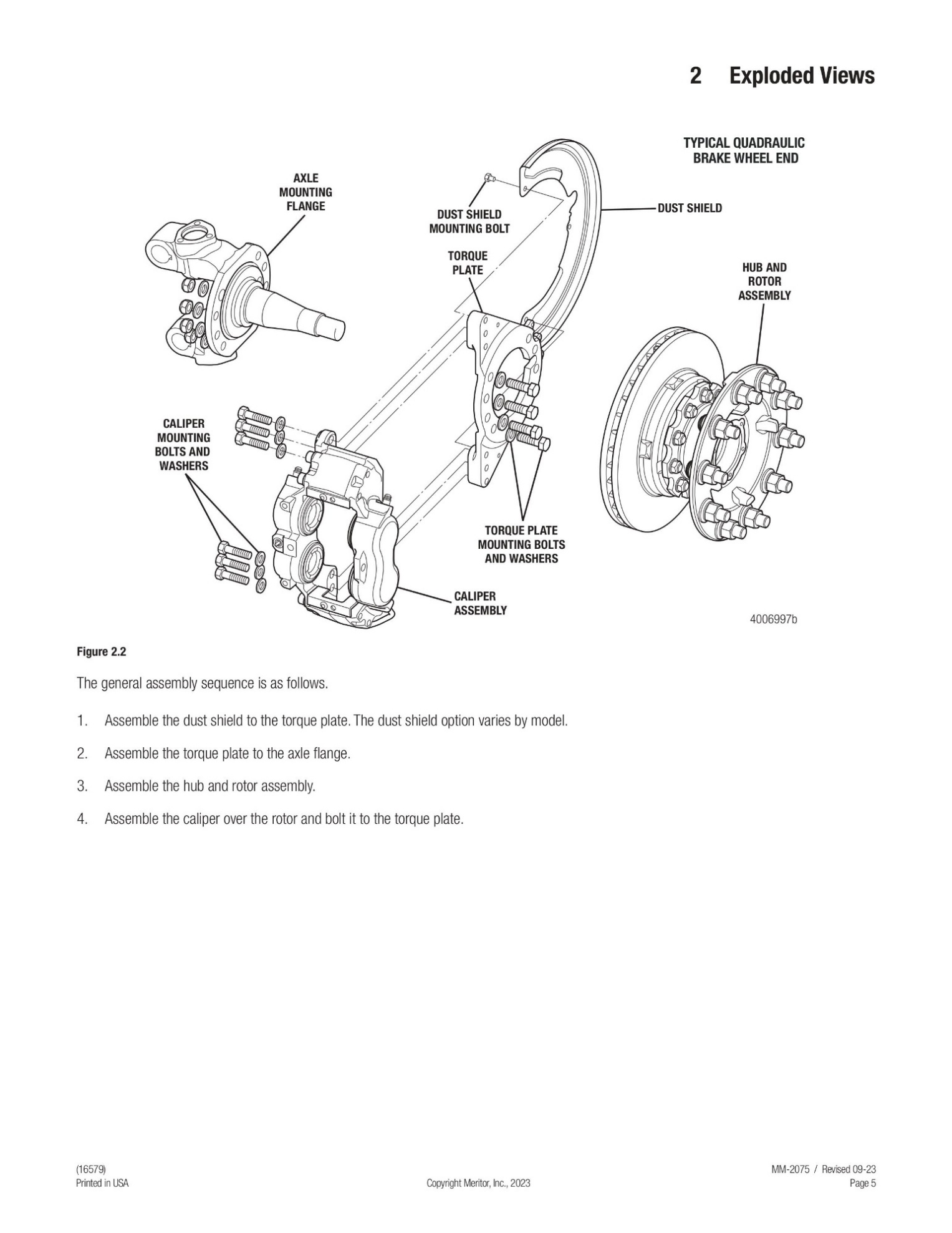 2 Exploded Views

TYPICAL QUADRAULIC BRAKE WHEEL END

AXLE MOUNTING FLANGE

DUST SHIELD MOUNTING BOLT

DUST SHIELD

TORQUE PLATE

HUB AND ROTOR ASSEMBLY

CALIPER MOUNTING BOLTS AND WASHERS

TORQUE PLATE MOUNTING BOLTS AND WASHERS

CALIPER ASSEMBLY

4006997b

Figure 2.2

The general assembly sequence is as follows.

1. Assemble the dust shield to the torque plate. The dust shield option varies by model.

2. Assemble the torque plate to the axle flange.

3. Assemble the hub and rotor assembly.

4. Assemble the caliper over the rotor and bolt it to the torque plate.

(16579)
Printed in USA

Copyright Meritor, Inc., 2023

MM-2075 / Revised 09-23
Page 5