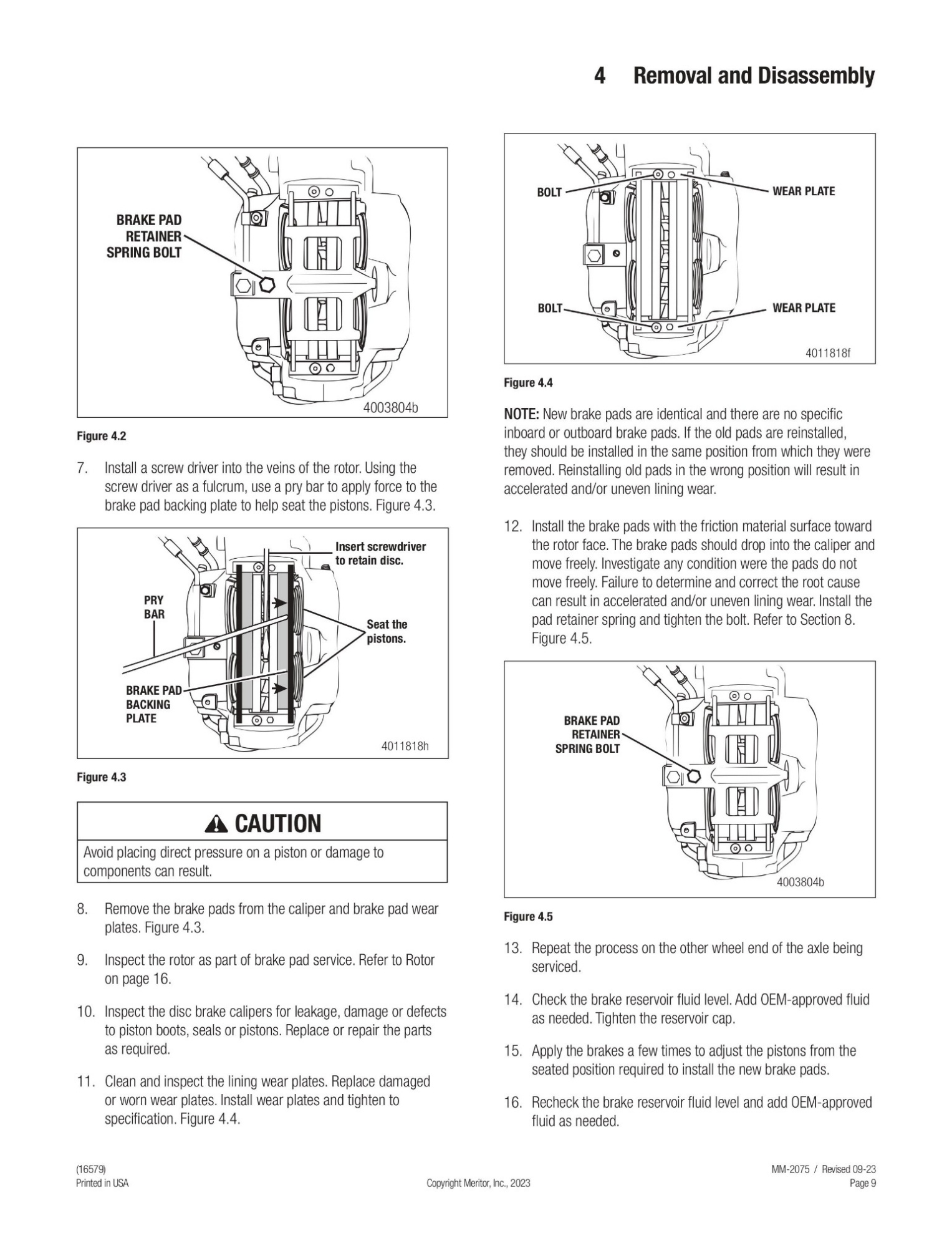 4 Removal and Disassembly

BRAKE PAD RETAINER SPRING BOLT

4003804b

Figure 4.2

7. Install a screw driver into the veins of the rotor. Using the screw driver as a fulcrum, use a pry bar to apply force to the brake pad backing plate to help seat the pistons. Figure 4.3.

Insert screwdriver to retain disc.

PRY BAR

Seat the pistons.

BRAKE PAD BACKING PLATE

4011818h

Figure 4.3

CAUTION

Avoid placing direct pressure on a piston or damage to components can result.

8. Remove the brake pads from the caliper and brake pad wear plates. Figure 4.3.

9. Inspect the rotor as part of brake pad service. Refer to Rotor on page 16.

10. Inspect the disc brake calipers for leakage, damage or defects to piston boots, seals or pistons. Replace or repair the parts as required.

11. Clean and inspect the lining wear plates. Replace damaged or worn wear plates. Install wear plates and tighten to specification. Figure 4.4.

BOLT

WEAR PLATE

BOLT

WEAR PLATE

4011818f

Figure 4.4

NOTE: New brake pads are identical and there are no specific inboard or outboard brake pads. If the old pads are reinstalled, they should be installed in the same position from which they were removed. Reinstalling old pads in the wrong position will result in accelerated and/or uneven lining wear.

12. Install the brake pads with the friction material surface toward the rotor face. The brake pads should drop into the caliper and move freely. Investigate any condition were the pads do not move freely. Failure to determine and correct the root cause can result in accelerated and/or uneven lining wear. Install the pad retainer spring and tighten the bolt. Refer to Section 8. Figure 4.5.

BRAKE PAD RETAINER SPRING BOLT

4003804b

Figure 4.5

13. Repeat the process on the other wheel end of the axle being serviced.

14. Check the brake reservoir fluid level. Add OEM-approved fluid as needed. Tighten the reservoir cap.

15. Apply the brakes a few times to adjust the pistons from the seated position required to install the new brake pads.

16. Recheck the brake reservoir fluid level and add OEM-approved fluid as needed.

(16579)
Printed in USA

Copyright Meritor, Inc., 2023

MM-2075 / Revised 09-23
Page 9