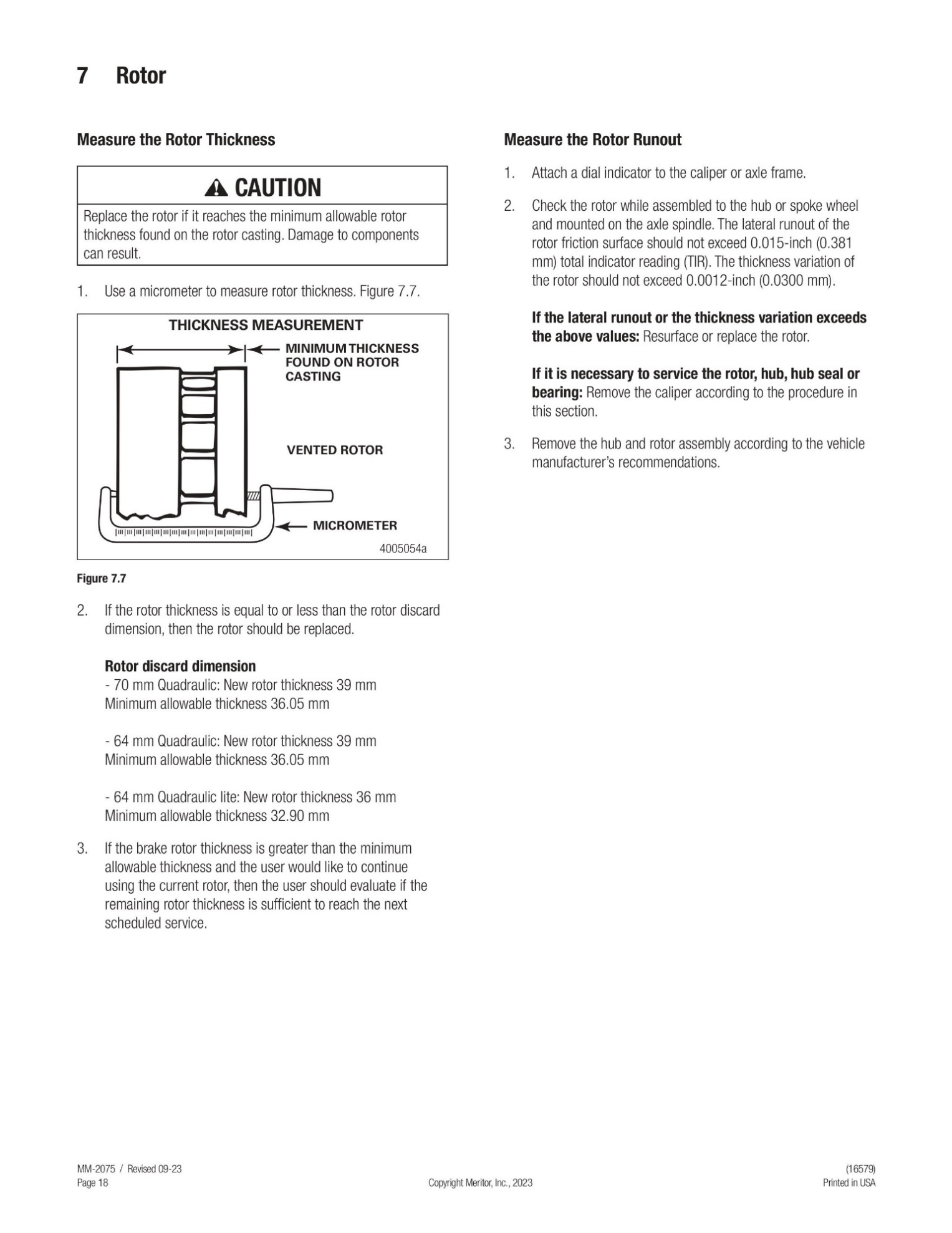 7 Rotor

Measure the Rotor Thickness

CAUTION

Replace the rotor if it reaches the minimum allowable rotor thickness found on the rotor casting. Damage to components can result.

1. Use a micrometer to measure rotor thickness. Figure 7.7.

THICKNESS MEASUREMENT

MINIMUM THICKNESS FOUND ON ROTOR CASTING

VENTED ROTOR

MICROMETER

4005054a

Figure 7.7

2. If the rotor thickness is equal to or less than the rotor discard dimension, then the rotor should be replaced.

Rotor discard dimension
- 70 mm Quadraulic: New rotor thickness 39 mm
Minimum allowable thickness 36.05 mm

- 64 mm Quadraulic: New rotor thickness 39 mm
Minimum allowable thickness 36.05 mm

- 64 mm Quadraulic lite: New rotor thickness 36 mm
Minimum allowable thickness 32.90 mm

3. If the brake rotor thickness is greater than the minimum allowable thickness and the user would like to continue using the current rotor, then the user should evaluate if the remaining rotor thickness is sufficient to reach the next scheduled service.

Measure the Rotor Runout

1. Attach a dial indicator to the caliper or axle frame.

2. Check the rotor while assembled to the hub or spoke wheel and mounted on the axle spindle. The lateral runout of the rotor friction surface should not exceed 0.015-inch (0.381 mm) total indicator reading (TIR). The thickness variation of the rotor should not exceed 0.0012-inch (0.0300 mm).

If the lateral runout or the thickness variation exceeds the above values: Resurface or replace the rotor.

If it is necessary to service the rotor, hub, hub seal or bearing: Remove the caliper according to the procedure in this section.

3. Remove the hub and rotor assembly according to the vehicle manufacturer's recommendations.

MM-2075 / Revised 09-23
Page 18

Copyright Meritor, Inc., 2023

(16579)
Printed in USA