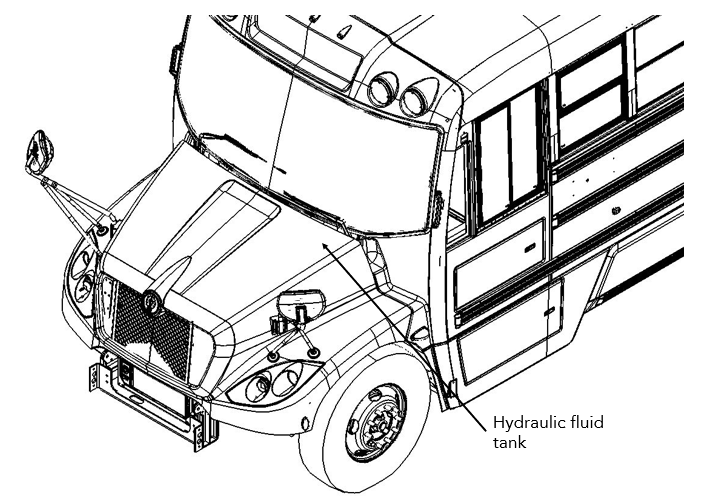 Hydraulic fluid tank