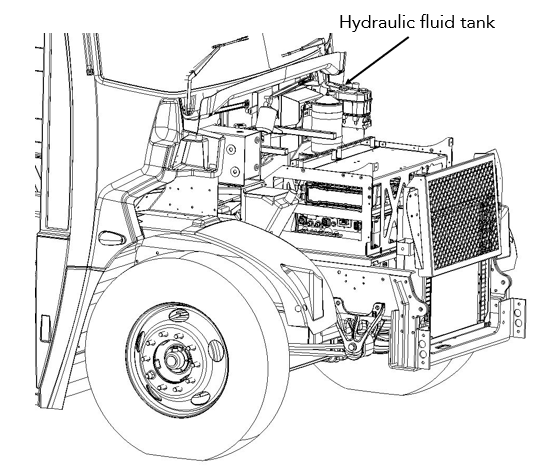 Hydraulic fluid tank